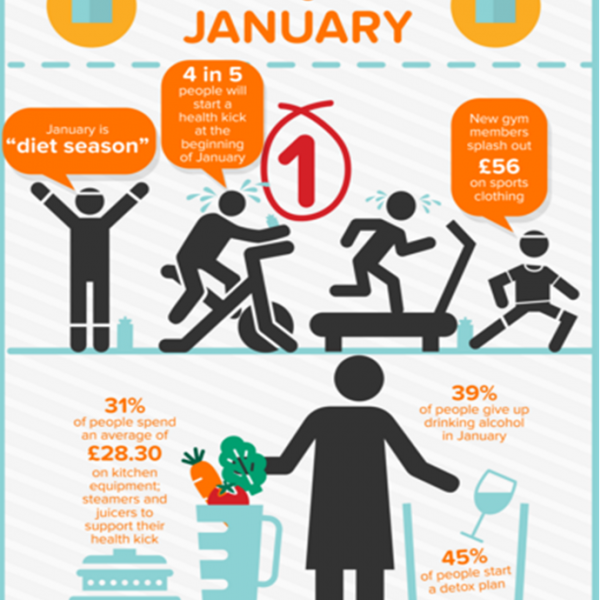 JANUARY

January is "diet season"

4 in 5 people will start a health kick at the beginning of January

1

New gym members splash out £56 on sports clothing

31% of people spend an average of £28.30 on kitchen equipment; steamers and juicers to support their health kick

39% of people give up drinking alcohol in January

45% of people start a detox plan